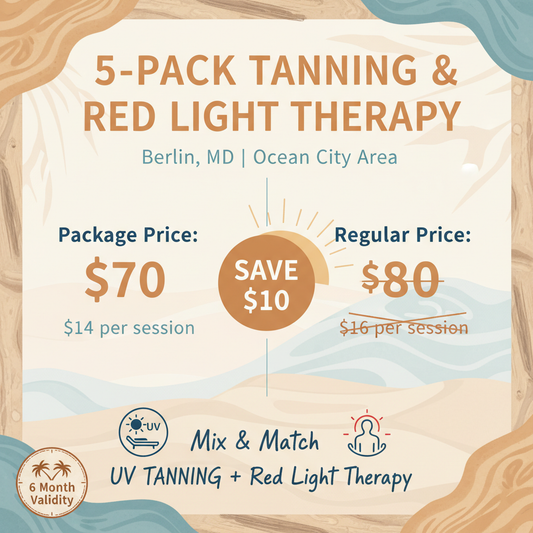 5-PACK TANNING & RED LIGHT THERAPY

Berlin, MD | Ocean City Area

Package Price:
$70
$14 per session

SAVE $10

Regular Price:
$80
$16 per session

UV

Mix & Match
UV TANNING + Red Light Therapy

6 Month Validity